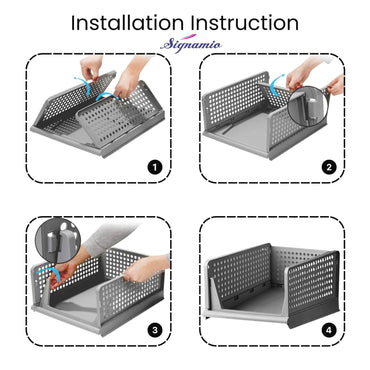 Installation Instruction

Signamio

1

2

3

4